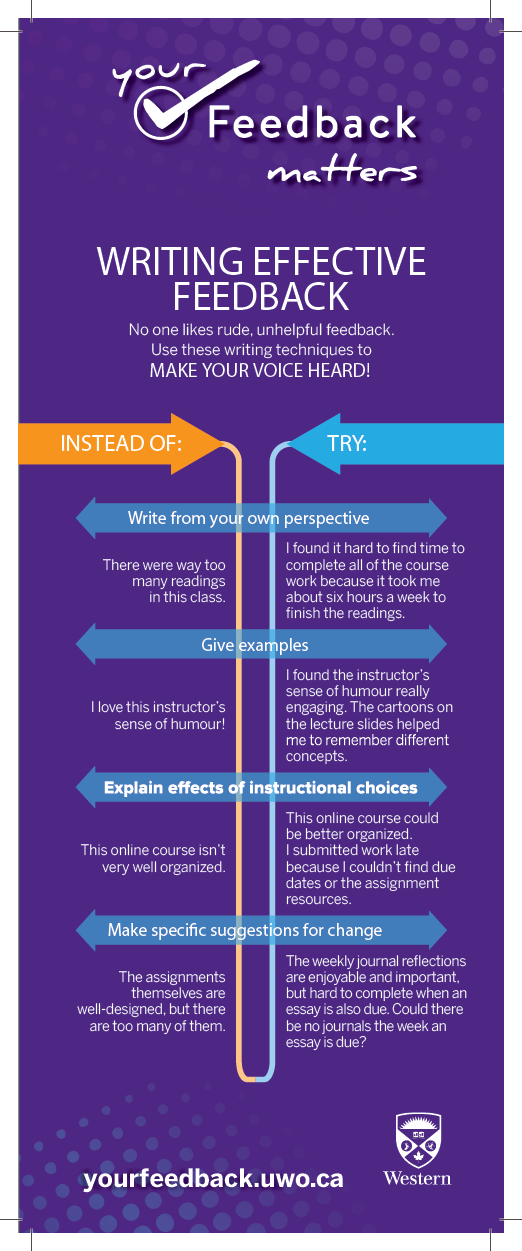 your Feedback matters

WRITING EFFECTIVE FEEDBACK

No one likes rude, unhelpful feedback. Use these writing techniques to MAKE YOUR VOICE HEARD!

INSTEAD OF:

TRY:

Write from your own perspective

There were way too many readings in this class.

I found it hard to find time to complete all of the course work because it took me about six hours a week to finish the readings.

Give examples

I love this instructor's sense of humour!

I found the instructor's sense of humour really engaging. The cartoons on the lecture slides helped me to remember different concepts.

Explain effects of instructional choices

This online course isn't very well organized.

This online course could be better organized. I submitted work late because I couldn't find due dates or the assignment resources.

Make specific suggestions for change

The assignments themselves are well-designed, but there are too many of them.

The weekly journal reflections are enjoyable and important, but hard to complete when an essay is also due. Could there be no journals the week an essay is due?

yourfeedback.uwo.ca

Western